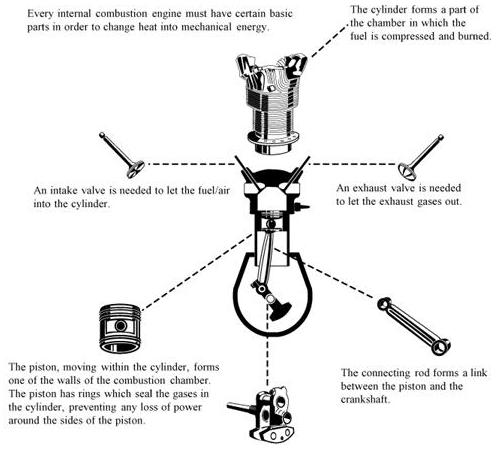 Every internal combustion engine must have certain basic parts in order to change heat into mechanical energy.

The cylinder forms a part of the chamber in which the fuel is compressed and burned.

An intake valve is needed to let the fuel/air into the cylinder.

An exhaust valve is needed to let the exhaust gases out.

The piston, moving within the cylinder, forms one of the walls of the combustion chamber. The piston has rings which seal the gases in the cylinder, preventing any loss of power around the sides of the piston.

The connecting rod forms a link between the piston and the crankshaft.