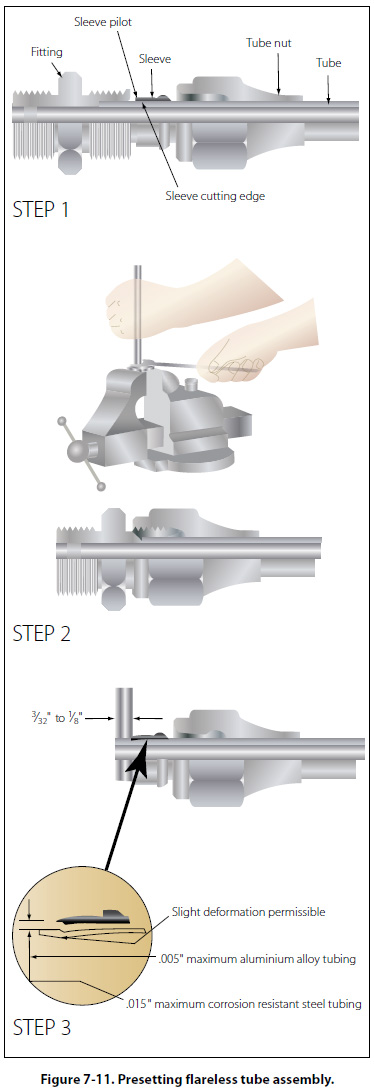 Sleeve pilot
Fitting
Sleeve
Tube nut
Tube
Sleeve cutting edge
STEP 1

STEP 2

$\frac{3}{32}$" to $\frac{1}{8}$"
Slight deformation permissible
.005" maximum aluminium alloy tubing
.015" maximum corrosion resistant steel tubing
STEP 3

Figure 7-11. Presetting flareless tube assembly.