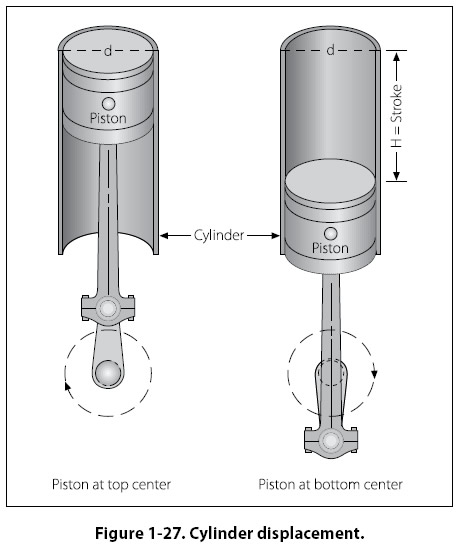 d

Piston

d

H = Stroke

Cylinder

Piston

Piston at top center

Piston at bottom center

Figure 1-27. Cylinder displacement.