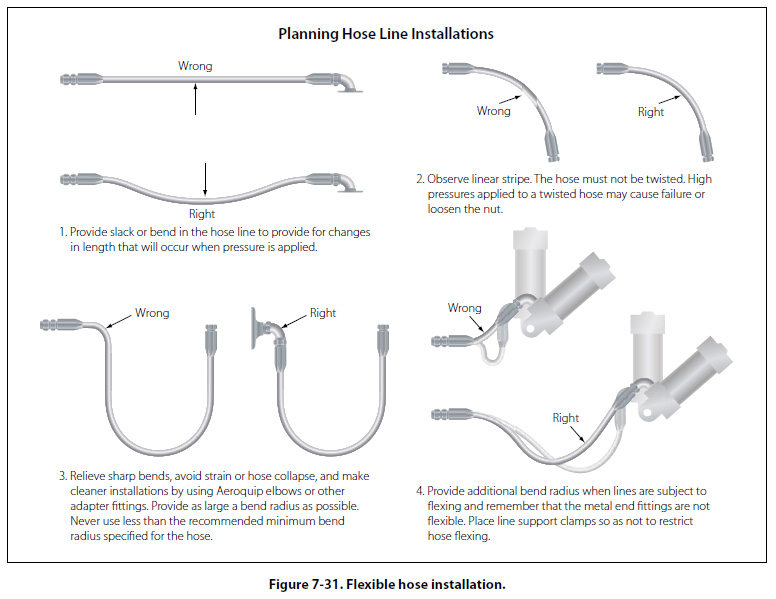 Planning Hose Line Installations

Wrong

Right

1. Provide slack or bend in the hose line to provide for changes in length that will occur when pressure is applied.

Wrong

Right

2. Observe linear stripe. The hose must not be twisted. High pressures applied to a twisted hose may cause failure or loosen the nut.

Wrong

Right

3. Relieve sharp bends, avoid strain or hose collapse, and make cleaner installations by using Aeroquip elbows or other adapter fittings. Provide as large a bend radius as possible. Never use less than the recommended minimum bend radius specified for the hose.

Wrong

Right

4. Provide additional bend radius when lines are subject to flexing and remember that the metal end fittings are not flexible. Place line support clamps so as not to restrict hose flexing.

Figure 7-31. Flexible hose installation.