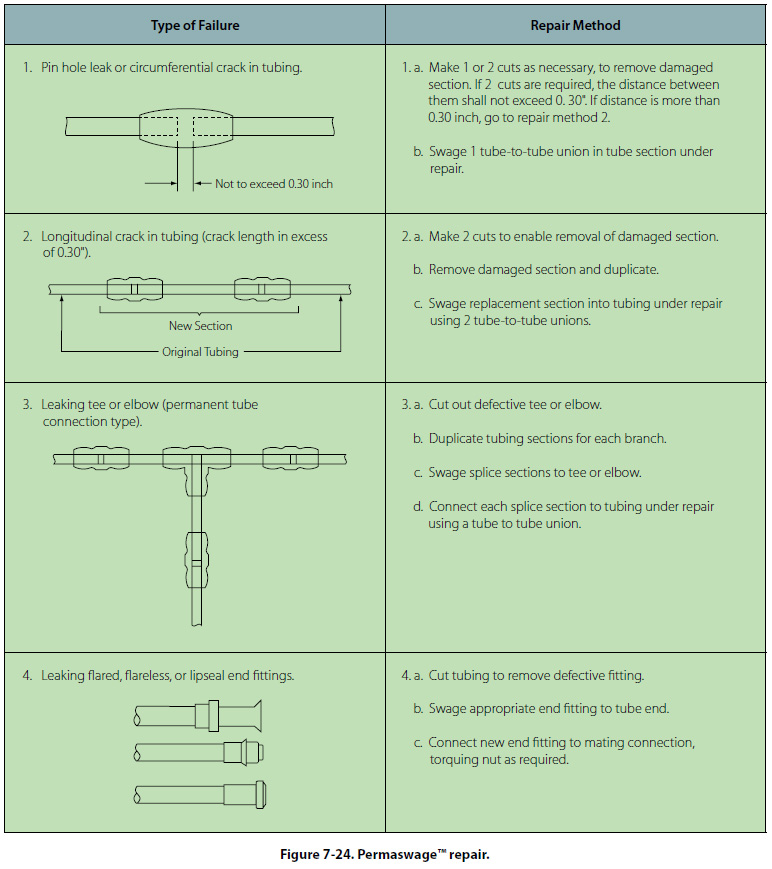 | Type of Failure | Repair Method |
|---|---|
| 1. Pin hole leak or circumferential crack in tubing. Not to exceed 0.30 inch | 1. a. Make 1 or 2 cuts as necessary, to remove damaged section. If 2 cuts are required, the distance between them shall not exceed 0. 30". If distance is more than 0.30 inch, go to repair method 2. b. Swage 1 tube-to-tube union in tube section under repair. |
| 2. Longitudinal crack in tubing (crack length in excess of 0.30"). New Section Original Tubing | 2. a. Make 2 cuts to enable removal of damaged section. b. Remove damaged section and duplicate. c. Swage replacement section into tubing under repair using 2 tube-to-tube unions. |
| 3. Leaking tee or elbow (permanent tube connection type). | 3. a. Cut out defective tee or elbow. b. Duplicate tubing sections for each branch. c. Swage splice sections to tee or elbow. d. Connect each splice section to tubing under repair using a tube to tube union. |
| 4. Leaking flared, flareless, or lipseal end fittings. | 4. a. Cut tubing to remove defective fitting. b. Swage appropriate end fitting to tube end. c. Connect new end fitting to mating connection, torquing nut as required. |

Figure 7-24. Permaswage™ repair.