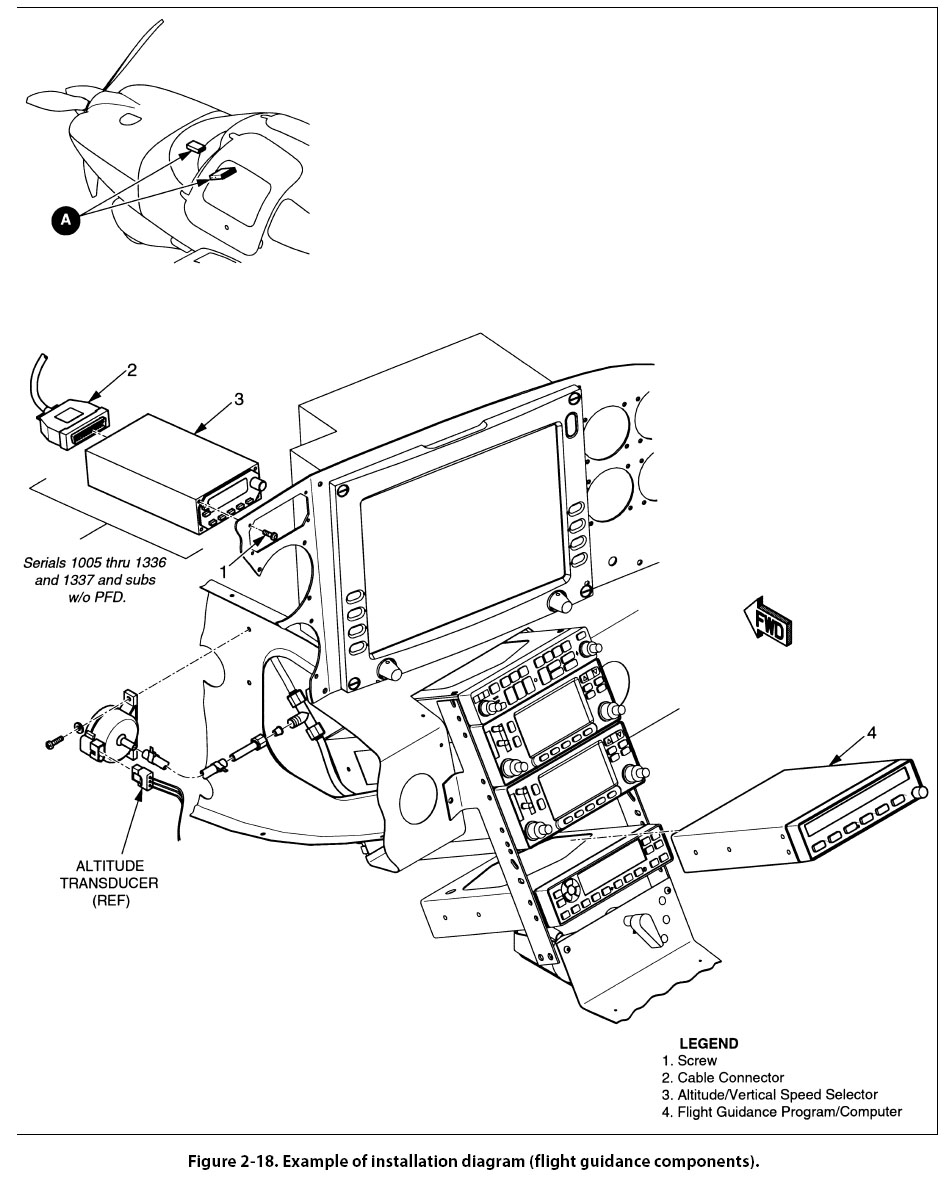 A

2

3

Serials 1005 thru 1336 and 1337 and subs w/o PFD.

1

FWD

4

ALTITUDE TRANSDUCER (REF)

LEGEND
1. Screw
2. Cable Connector
3. Altitude/Vertical Speed Selector
4. Flight Guidance Program/Computer

Figure 2-18. Example of installation diagram (flight guidance components).