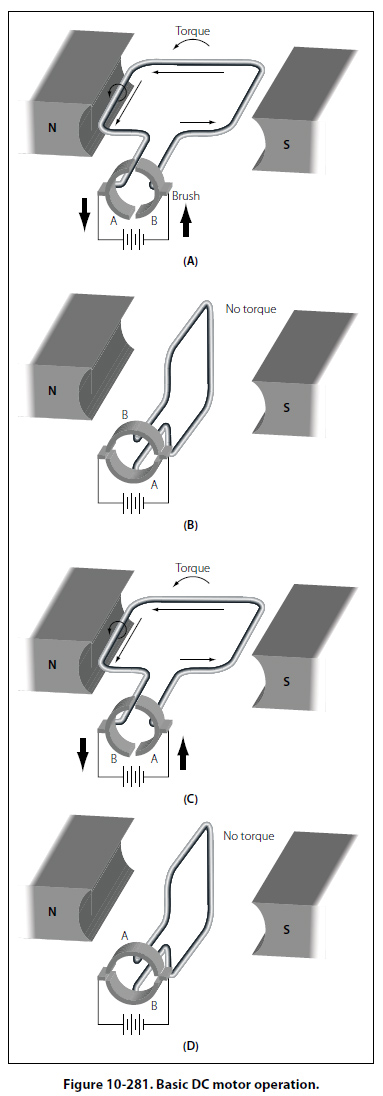 Torque
N
S
A
B
Brush
(A)

No torque
N
S
B
A
(B)

Torque
N
S
B
A
(C)

No torque
N
S
A
B
(D)

Figure 10-281. Basic DC motor operation.