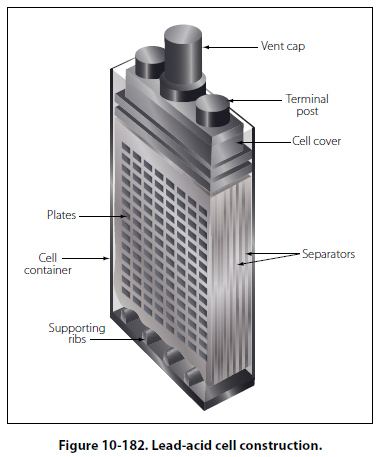 Vent cap

Terminal post

Cell cover

Plates

Cell container

Separators

Supporting ribs

Figure 10-182. Lead-acid cell construction.