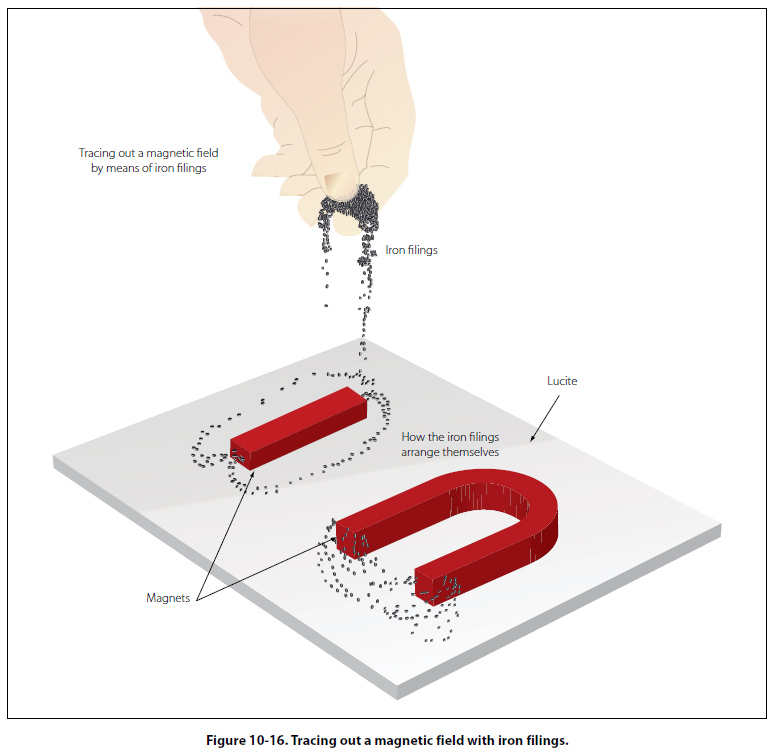 Tracing out a magnetic field by means of iron filings

Iron filings

Lucite

How the iron filings arrange themselves

Magnets

Figure 10-16. Tracing out a magnetic field with iron filings.